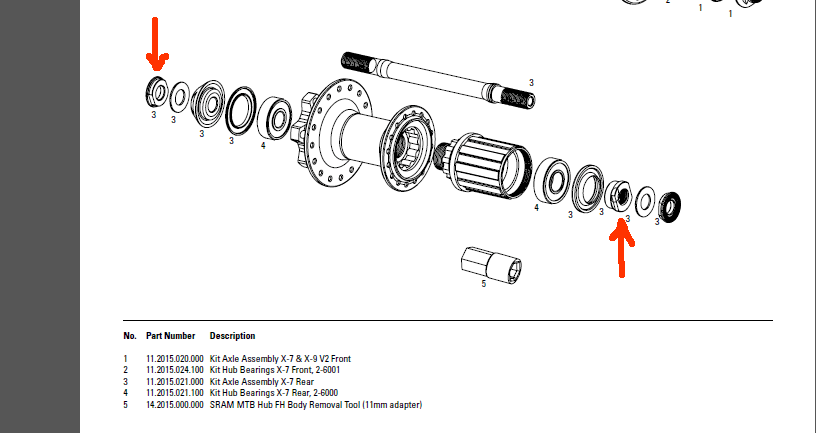 2 1 1

3

3 3 3 3 4

4 3 3 3

5

| No. | Part Number | Description |
|---|---|---|
| 1 | 11.2015.020.000 | Kit Axle Assembly X-7 & X-9 V2 Front |
| 2 | 11.2015.024.100 | Kit Hub Bearings X-7 Front, 2-6001 |
| 3 | 11.2015.021.000 | Kit Axle Assembly X-7 Rear |
| 4 | 11.2015.021.100 | Kit Hub Bearings X-7 Rear, 2-6000 |
| 5 | 14.2015.000.000 | SRAM MTB Hub FH Body Removal Tool (11mm adapter) |